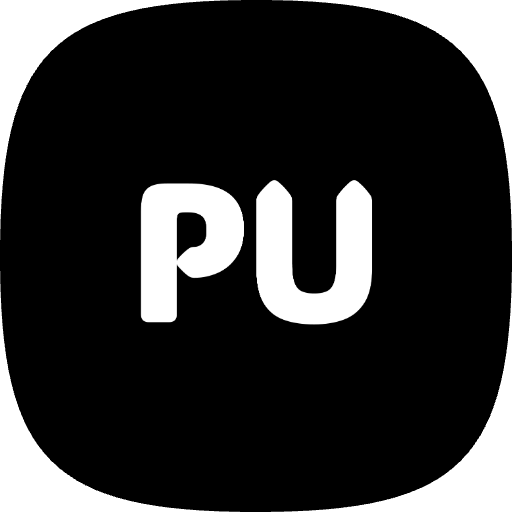 PU